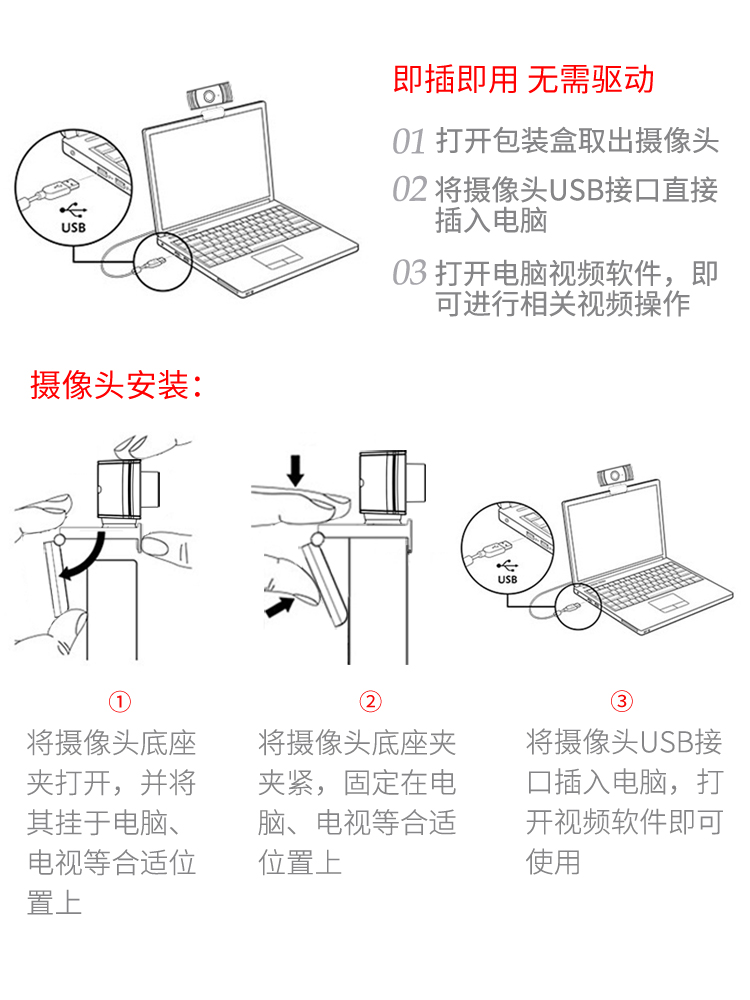 USB

即插即用 无需驱动

01 打开包装盒取出摄像头

02 将摄像头USB接口直接插入电脑

03 打开电脑视频软件，即可进行相关视频操作

摄像头安装：

USB

①
将摄像头底座夹打开，并将其挂于电脑、电视等合适位置上

②
将摄像头底座夹夹紧，固定在电脑、电视等合适位置上

③
将摄像头USB接口插入电脑，打开视频软件即可使用