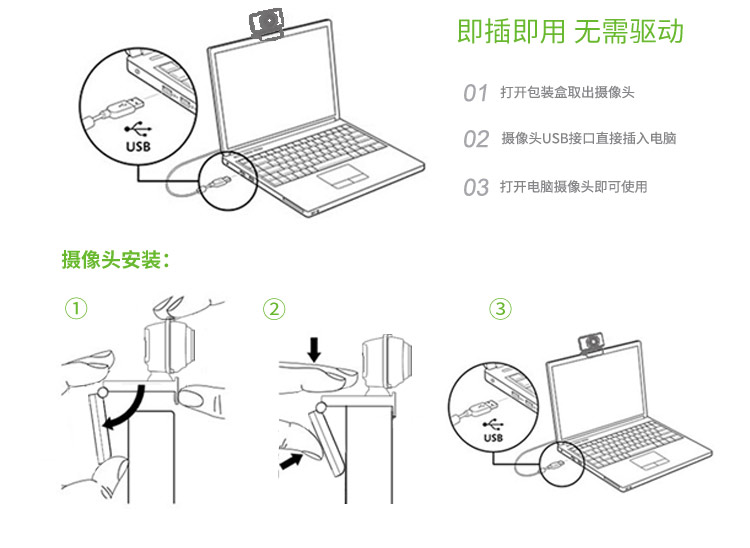 USB

即插即用 无需驱动

01 打开包装盒取出摄像头

02 摄像头USB接口直接插入电脑

03 打开电脑摄像头即可使用

摄像头安装：

①

②

③

USB