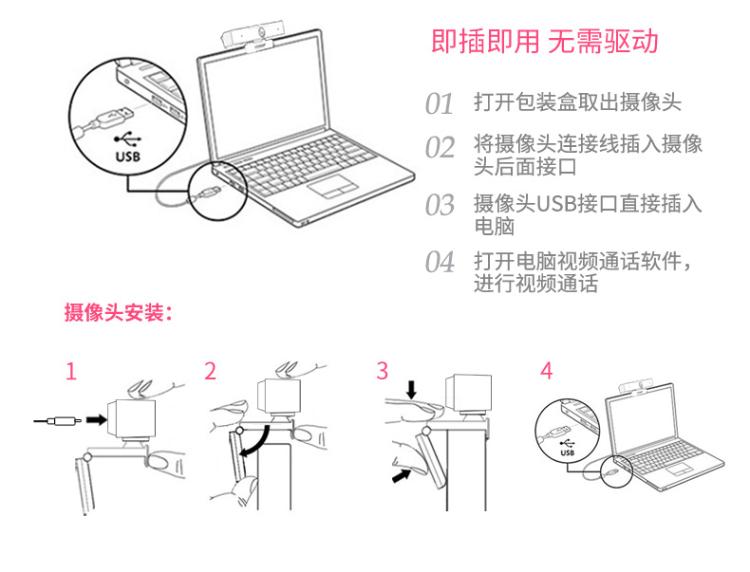 USB

即插即用 无需驱动

01 打开包装盒取出摄像头

02 将摄像头连接线插入摄像头后面接口

03 摄像头USB接口直接插入电脑

04 打开电脑视频通话软件，进行视频通话

摄像头安装：

1

2

3

4

USB