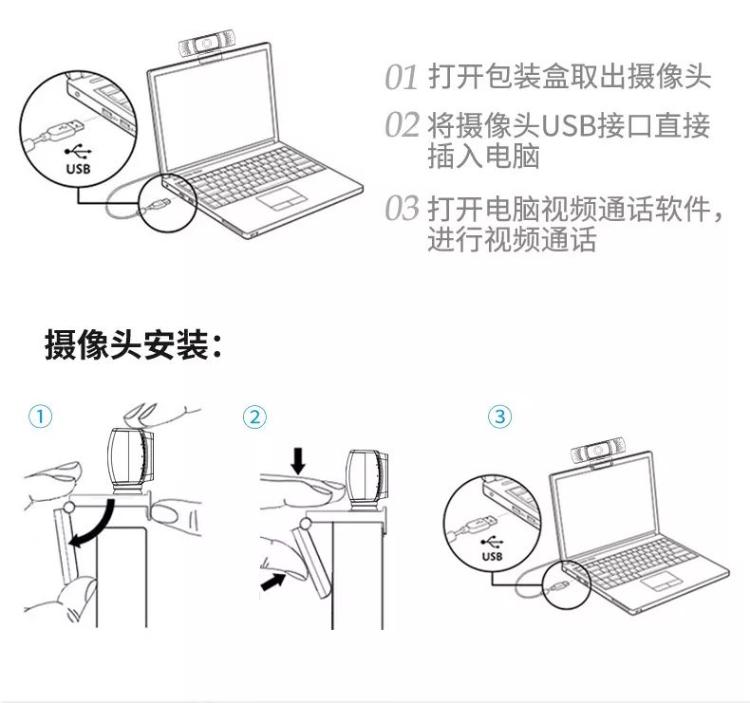 USB

01 打开包装盒取出摄像头

02 将摄像头USB接口直接插入电脑

03 打开电脑视频通话软件，进行视频通话

摄像头安装：

①

②

③

USB